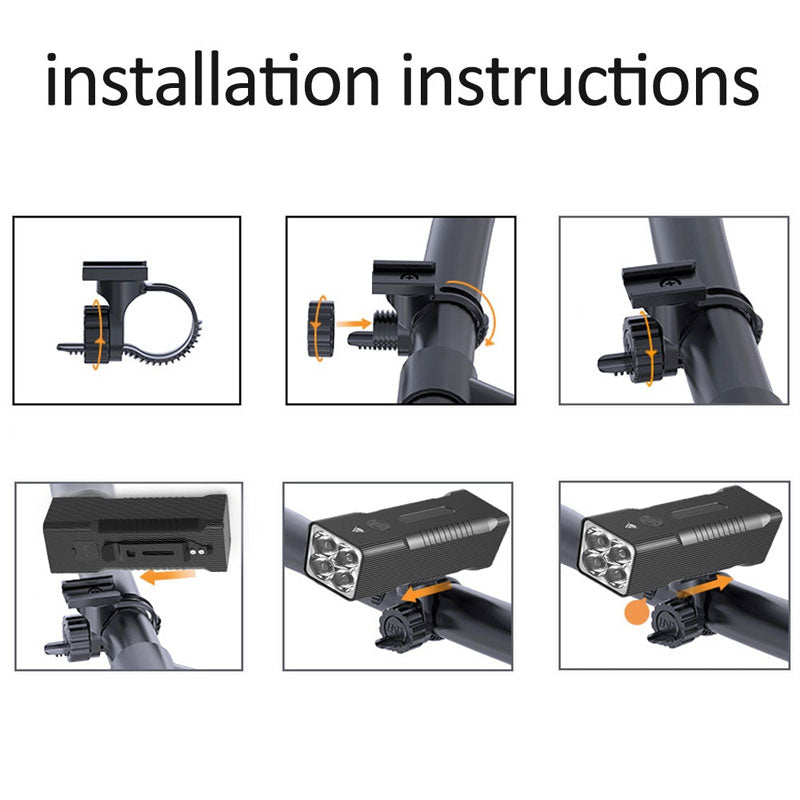 installation instructions