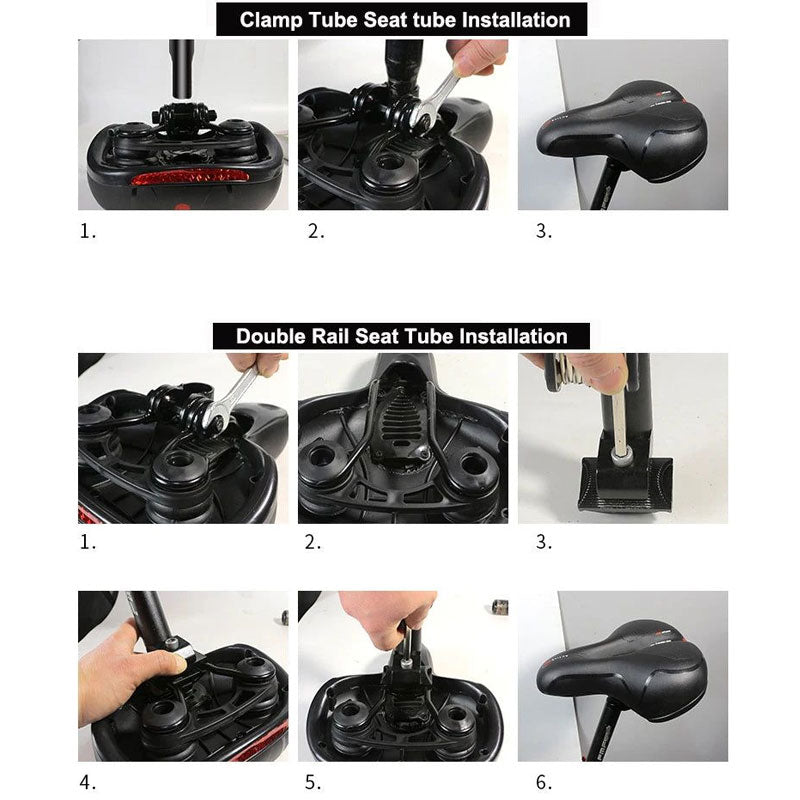 Clamp Tube Seat tube Installation

1.

2.

3.

Double Rail Seat Tube Installation

1.

2.

3.

4.

5.

6.