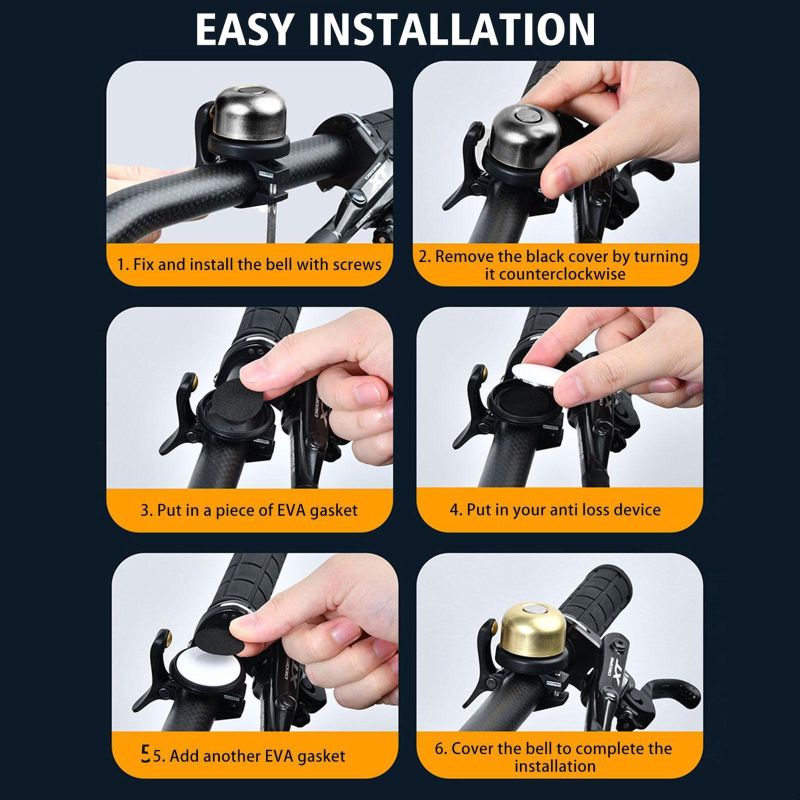 EASY INSTALLATION

1. Fix and install the bell with screws

2. Remove the black cover by turning it counterclockwise

3. Put in a piece of EVA gasket

4. Put in your anti loss device

55. Add another EVA gasket

6. Cover the bell to complete the installation